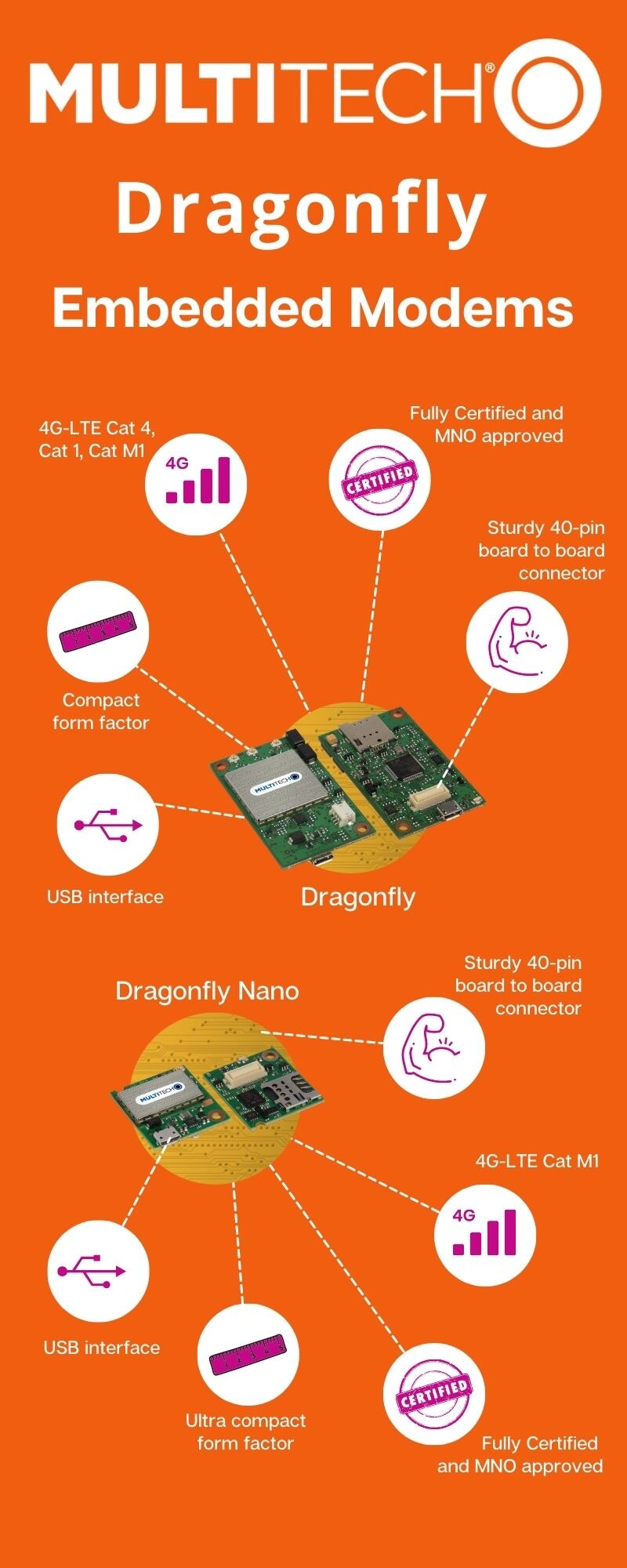 MULTITECH®

Dragonfly

Embedded Modems

4G-LTE Cat 4, Cat 1, Cat M1

4G

Fully Certified and MNO approved

CERTIFIED

Sturdy 40-pin board to board connector

Compact form factor

MULTITECH

USB interface

Dragonfly

Dragonfly Nano

Sturdy 40-pin board to board connector

MULTITECH

4G-LTE Cat M1

4G

USB interface

Ultra compact form factor

CERTIFIED

Fully Certified and MNO approved